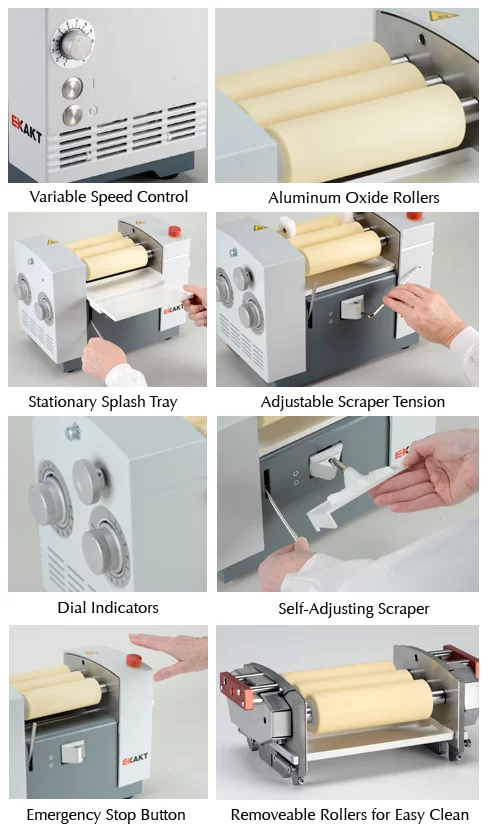 EXAKT

Variable Speed Control

Aluminum Oxide Rollers

EXAKT

Stationary Splash Tray

Adjustable Scraper Tension

Dial Indicators

Self-Adjusting Scraper

EXAKT

Emergency Stop Button

Removeable Rollers for Easy Clean